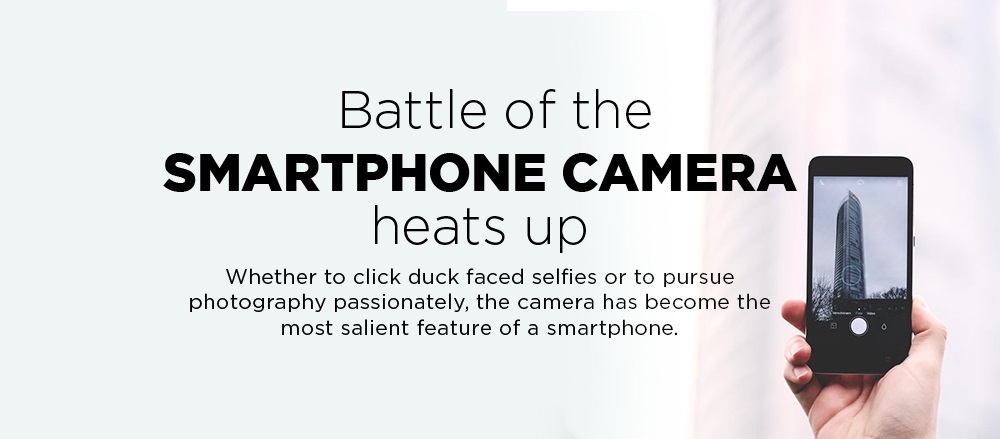 Battle of the
SMARTPHONE CAMERA
heats up

Whether to click duck faced selfies or to pursue photography passionately, the camera has become the most salient feature of a smartphone.